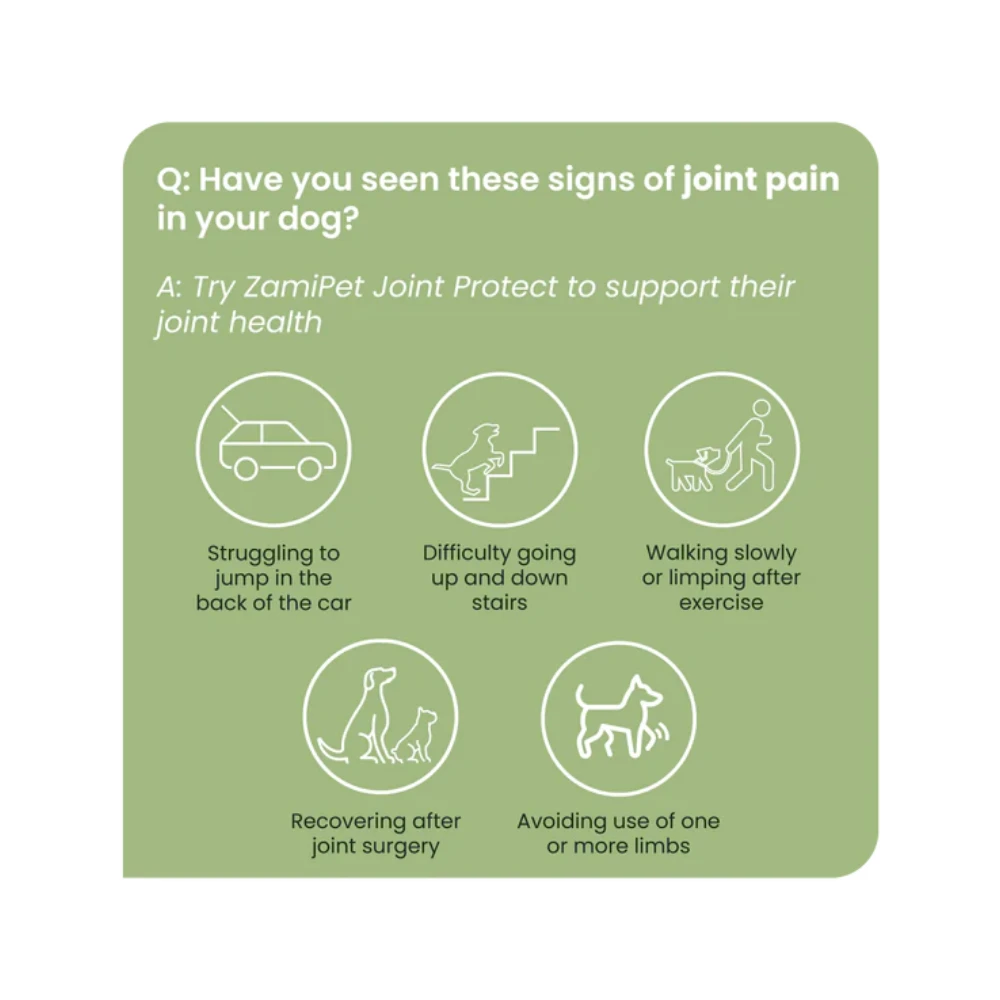 Q: Have you seen these signs of joint pain in your dog?

A: Try ZamiPet Joint Protect to support their joint health

Struggling to jump in the back of the car

Difficulty going up and down stairs

Walking slowly or limping after exercise

Recovering after joint surgery

Avoiding use of one or more limbs